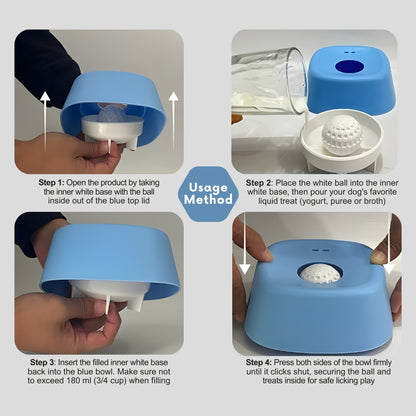 Step 1: Open the product by taking the inner white base with the ball inside out of the blue top lid

Usage Method

Step 2: Place the white ball into the inner white base, then pour your dog's favorite liquid treat (yogurt, puree or broth)

Step 3: Insert the filled inner white base back into the blue bowl. Make sure not to exceed 180 ml (3/4 cup) when filling

Step 4: Press both sides of the bowl firmly until it clicks shut, securing the ball and treats inside for safe licking play